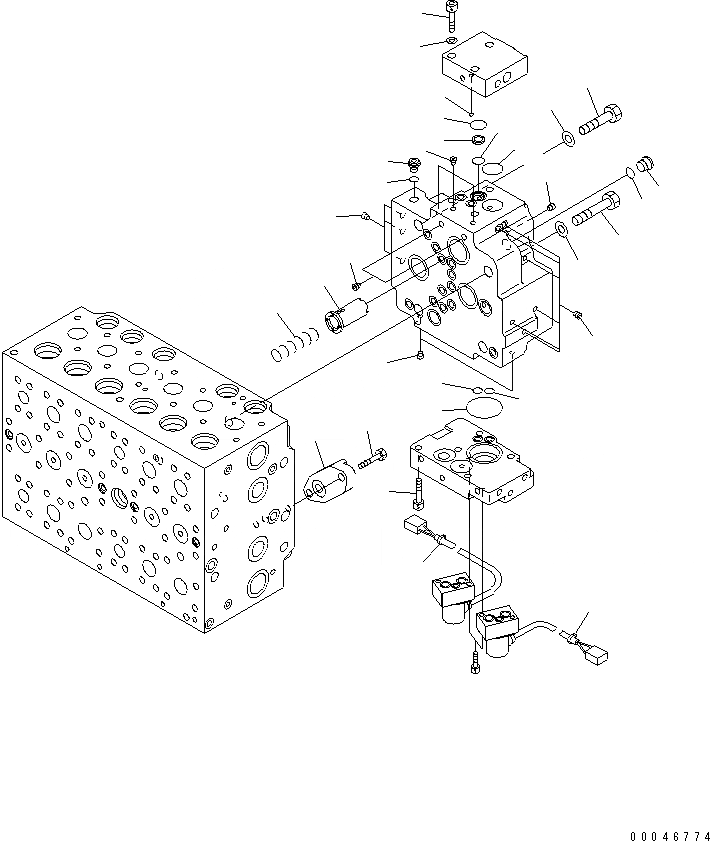 00046774