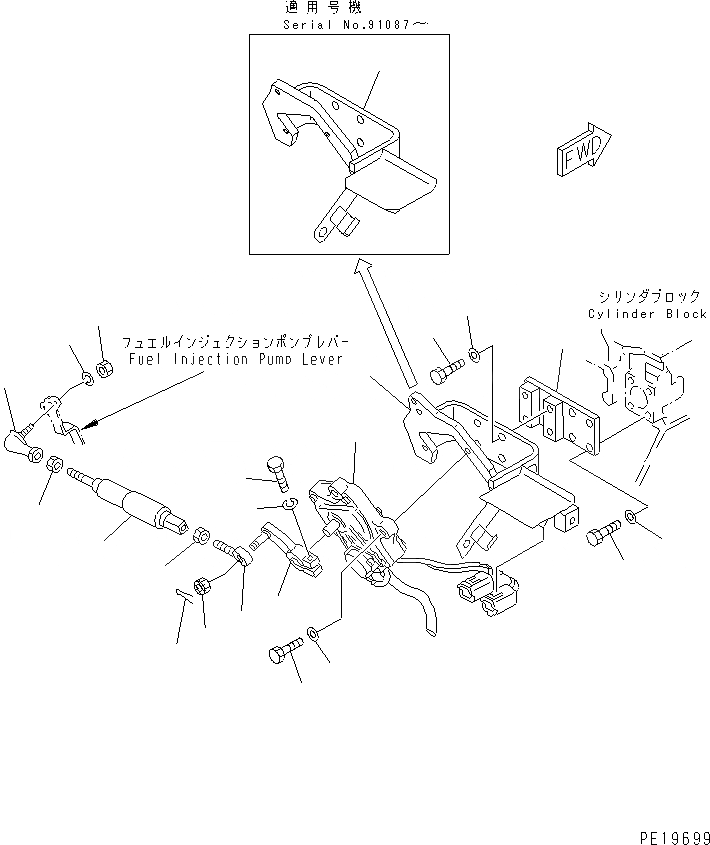 適用号機
Serial No.91087～

FWD

シリンダブロック
Cylinder Block

フュエルインジェクションポンプレバー
Fuel Injection Pump Lever

PE19699