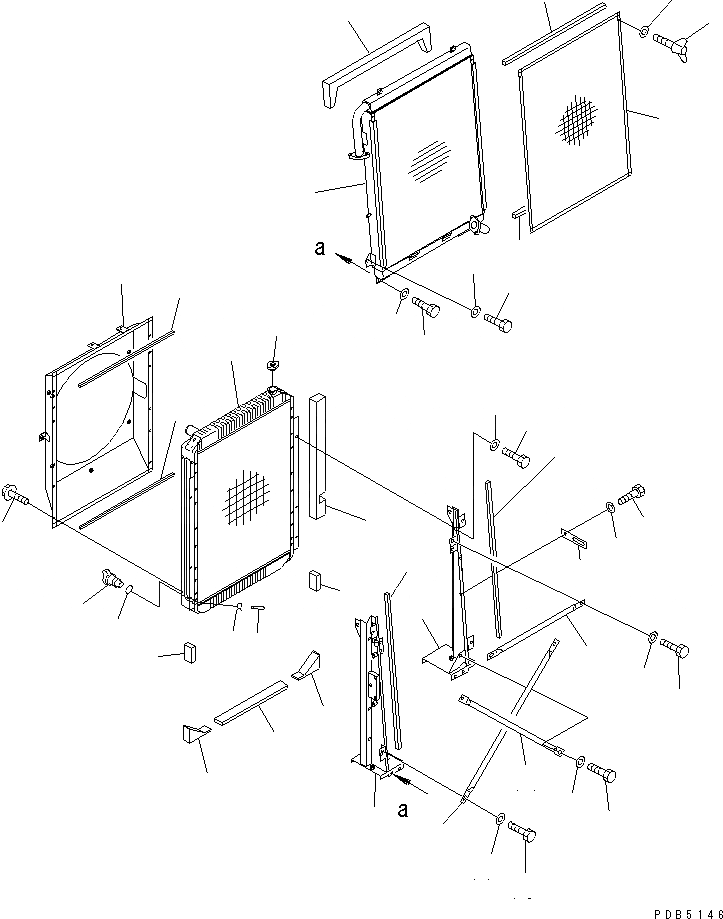 a

a

PDB5146