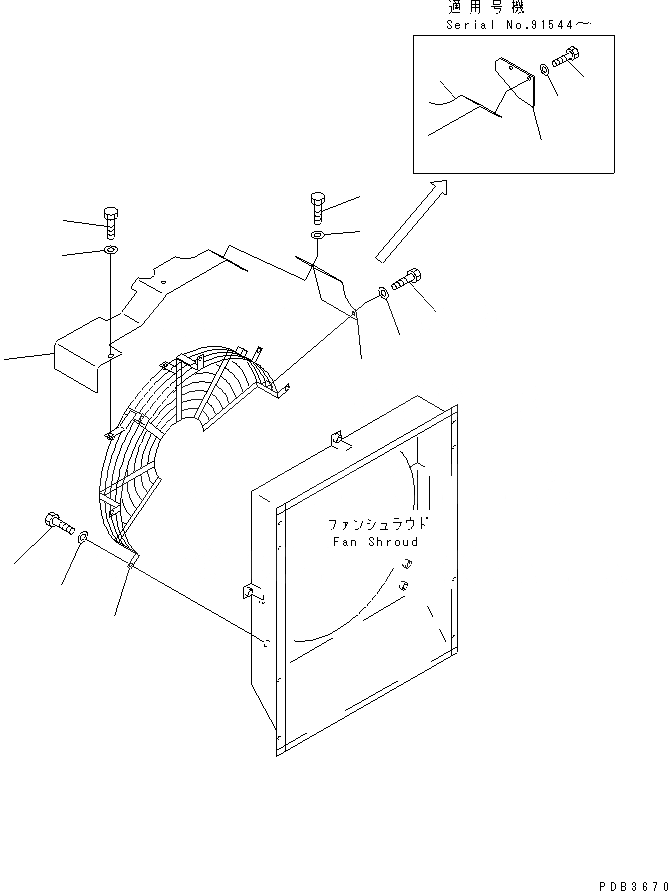 適用号機
Serial No.91544～

ファンシュラウド
Fan Shroud

PDB3670