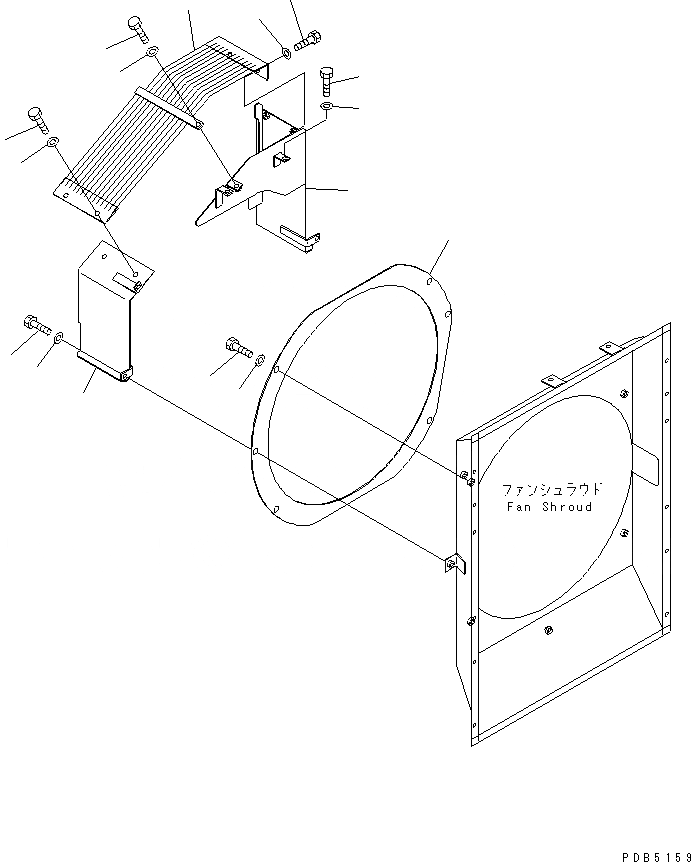 ファンシュラウド
Fan Shroud

PDB5159