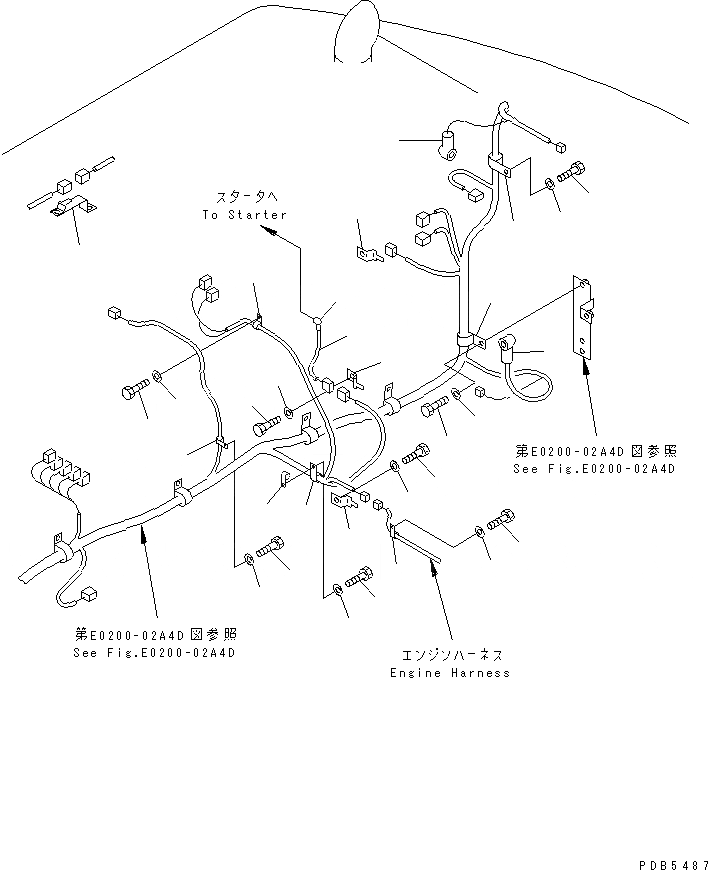 スタータへ
To Starter

第E0200-02A4D 図参照
See Fig.E0200-02A4D

第E0200-02A4D 図参照
See Fig.E0200-02A4D

エンジンハーネス
Engine Harness

PDB5487