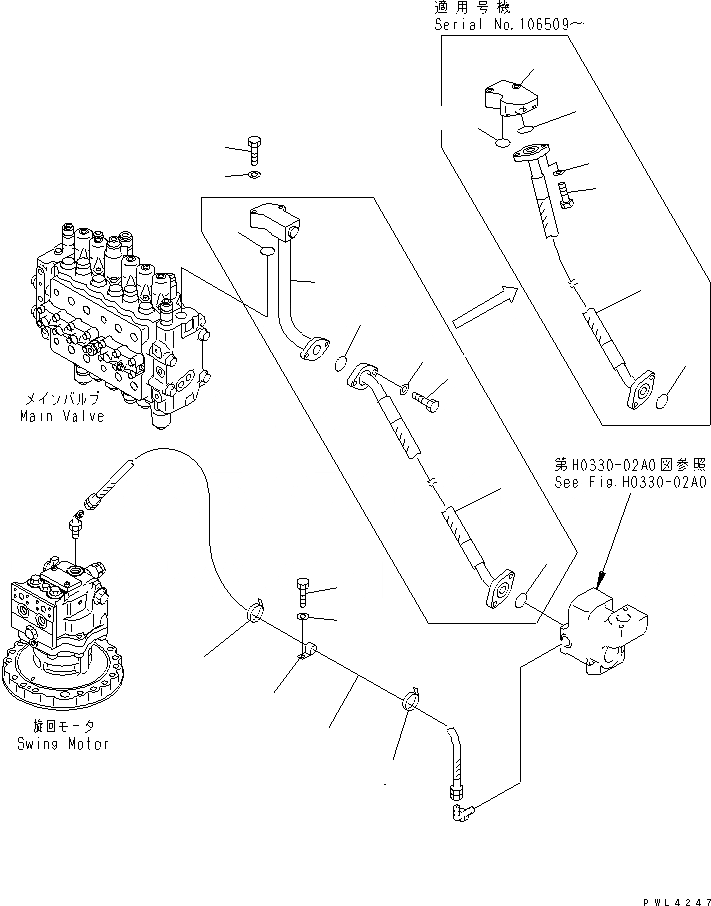 適用号機
Serial No.106509~

メインバルブ
Main Valve

第H0330-02A0図参照
See Fig.H0330-02A0

旋回モータ
Swing Motor

PWL4247