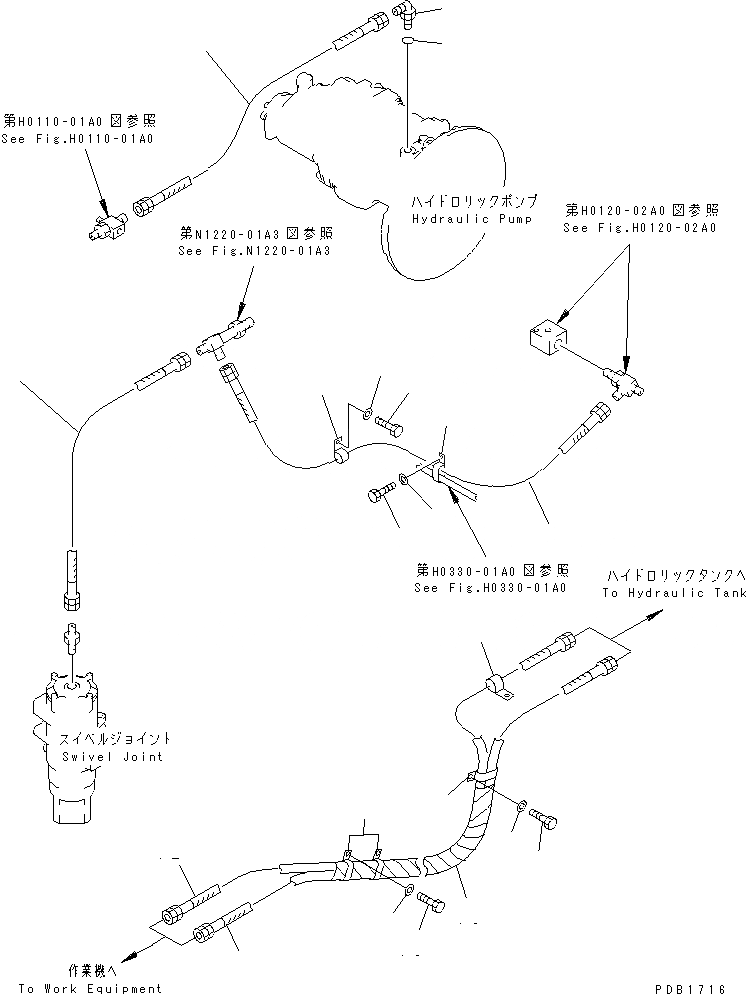 第H0110-01A0 図参照
See Fig.H0110-01A0

ハイドロリックポンプ
Hydraulic Pump

第H0120-02A0 図参照
See Fig.H0120-02A0

第N1220-01A3 図参照
See Fig.N1220-01A3

第H0330-01A0 図参照
See Fig.H0330-01A0

ハイドロリックタンクへ
To Hydraulic Tank

スイベルジョイント
Swivel Joint

作業機へ
To Work Equipment

PDB1716