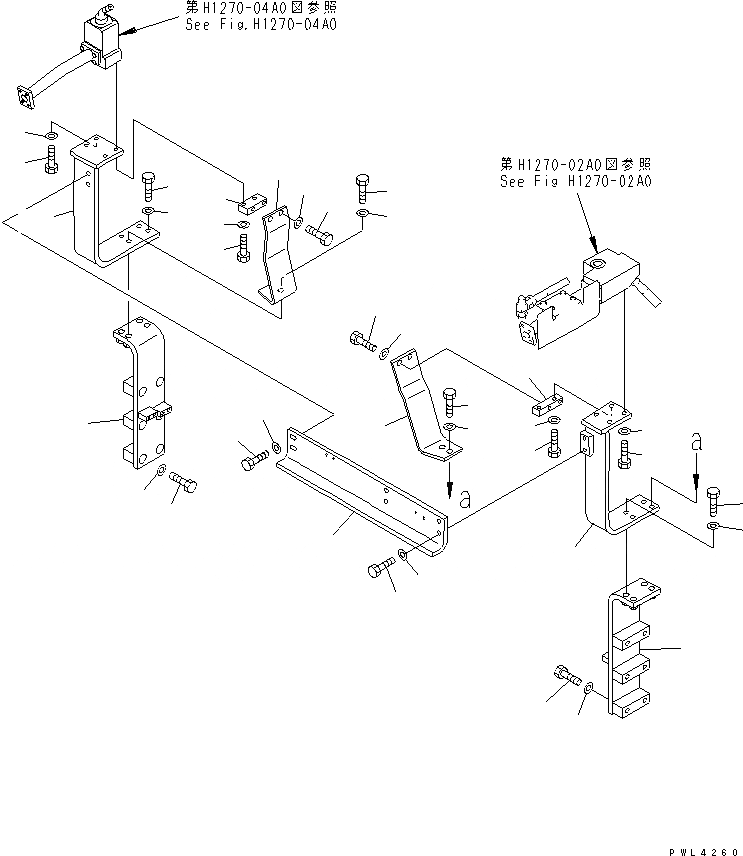 第H1270-04A0図参照
See Fig.H1270-04A0

第H1270-02A0図参照
See Fig H1270-02A0

a

a

PWL4260