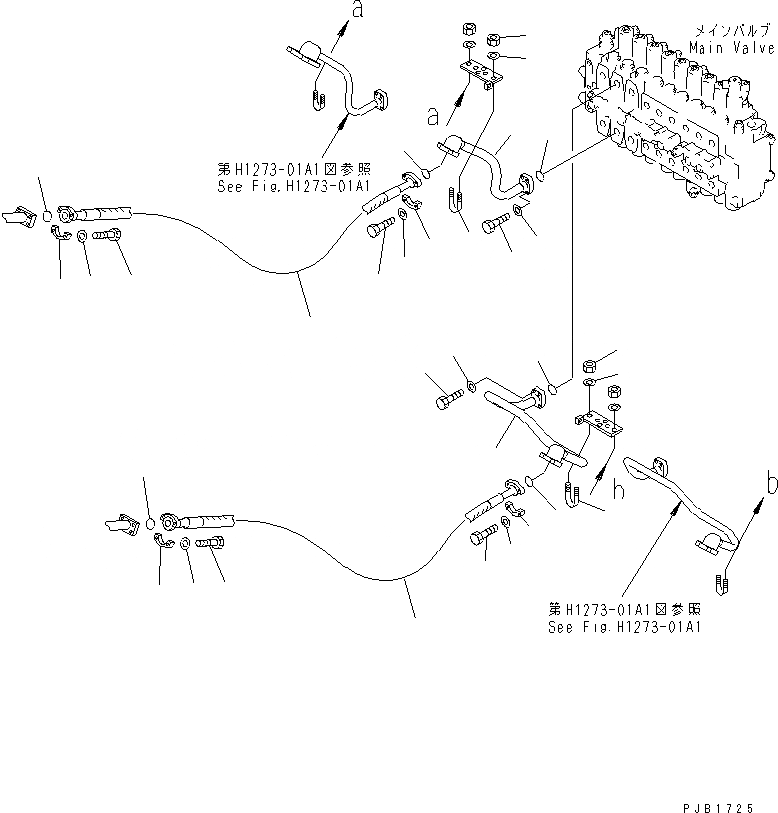 a

メインバルブ
Main Valve

a

第H1273-01A1図参照
See Fig.H1273-01A1

h

b

第H1273-01A1図参照
See Fig.H1273-01A1

PJB1725