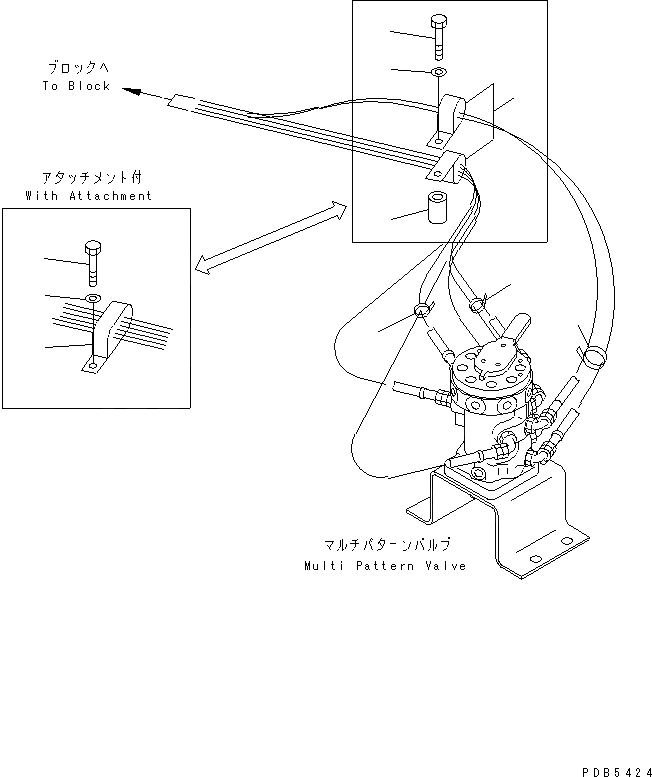 ブロックへ
To Block

アタッチメント付
With Attachment

マルチパターンバルブ
Multi Pattern Valve

PDB5424