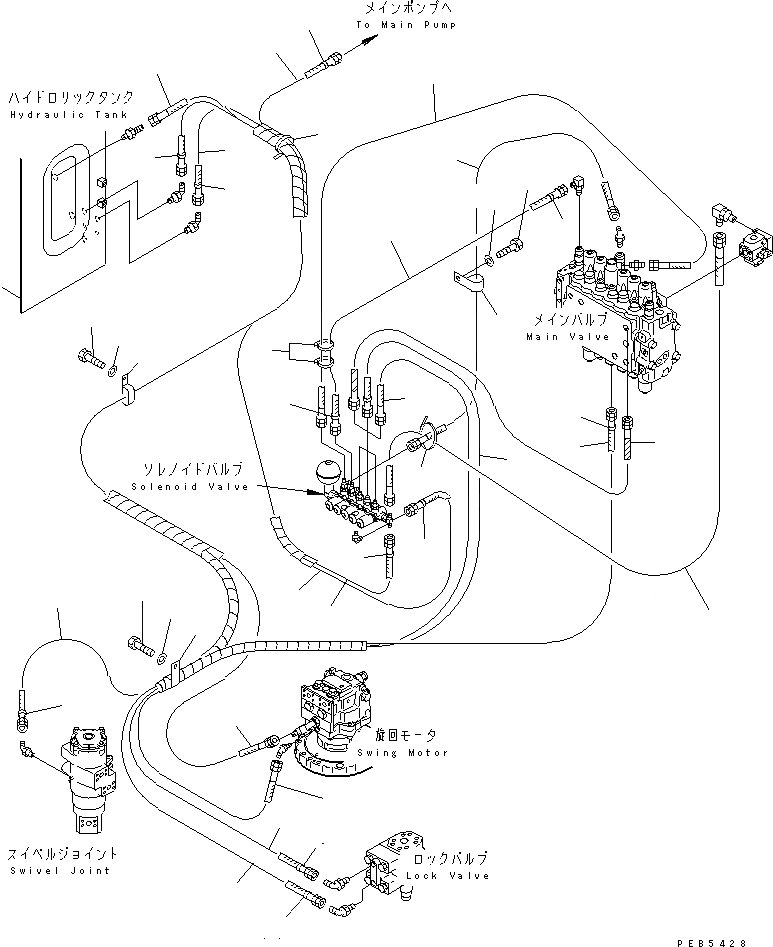 メインポンプへ
To Main Pump

ハイドロリックタンク
Hydraulic Tank

メインバルブ
Main Valve

ソレノイドバルブ
Solenoid Valve

旋回モータ
Swing Motor

スイベルジョイント
Swivel Joint

ロックバルブ
Lock Valve

PEB5428