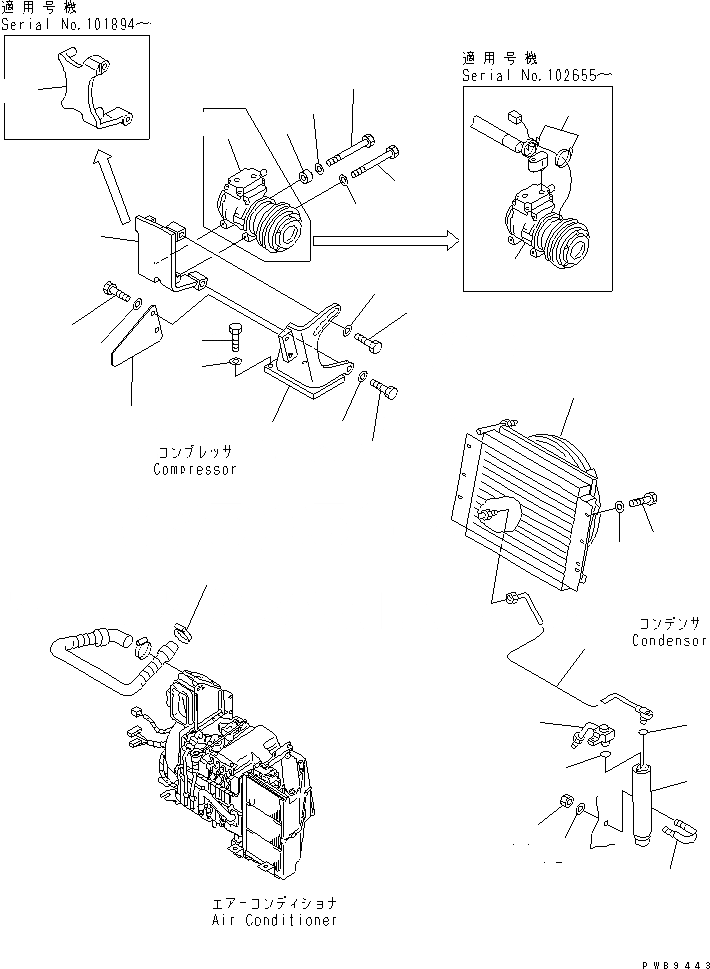 適用号機
Serial No.101894～

適用号機
Serial No.102655～

コンプレッサ
Compressor

コンデンサ
Condensor

エアーコンディショナ
Air Conditioner

PWB9443