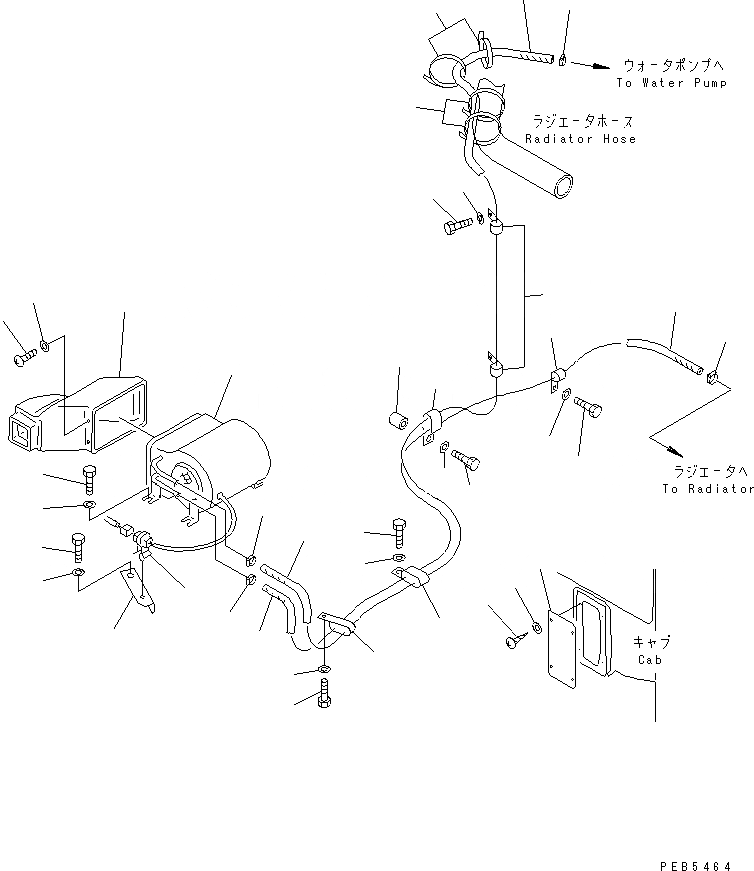 ウォータポンプへ
To Water Pump

ラジエータホース
Radiator Hose

ラジエータへ
To Radiator

キャブ
Cab

PEB5464