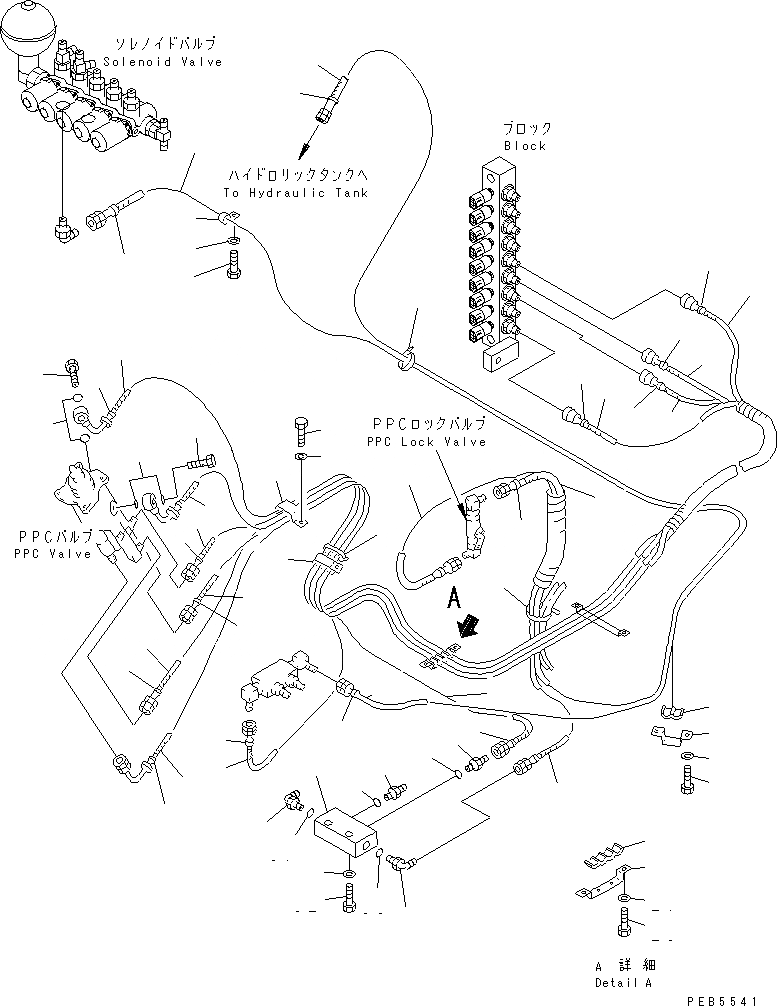 ソレノイドバルブ
Solenoid Valve

ハイドロリックタンクへ
To Hydraulic Tank

ブロック
Block

PPCロックバルブ
PPC Lock Valve

PPCバルブ
PPC Valve

A

A 詳細
Detail A

PEB5541