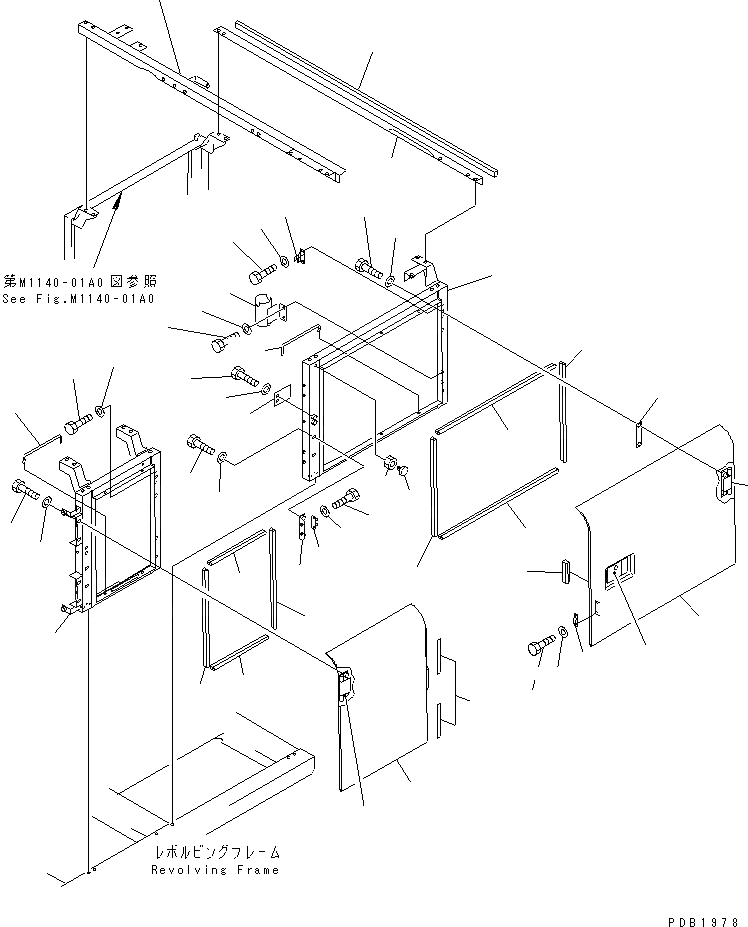 第M1140-01A0図参照
See Fig.M1140-01A0

レボルビングフレーム
Revolving Frame

PDB1978