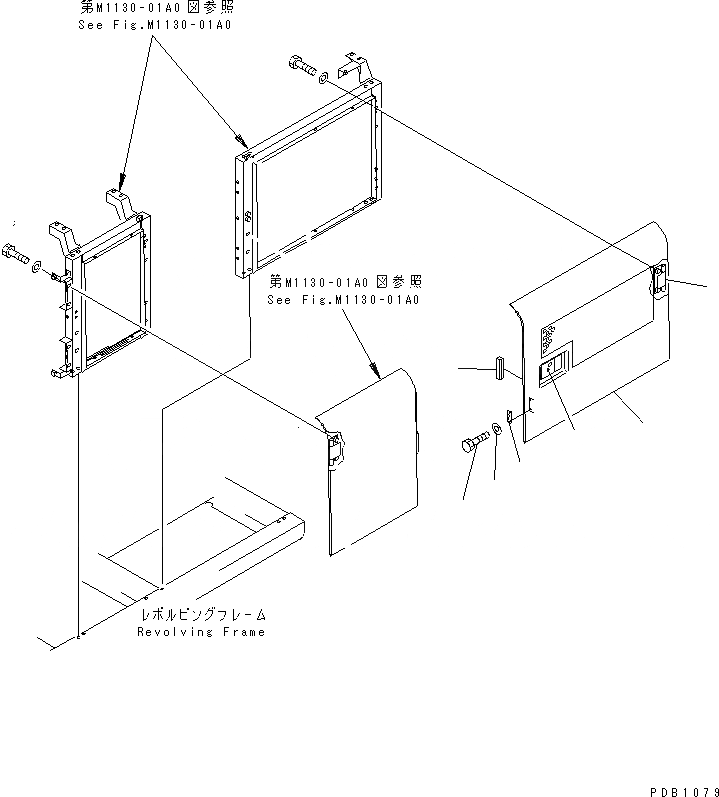 第M1130-01A0 図参照
See Fig.M1130-01A0

第M1130-01A0 図参照
See Fig.M1130-01A0

レボルビングフレーム
Revolving Frame

PDB1079