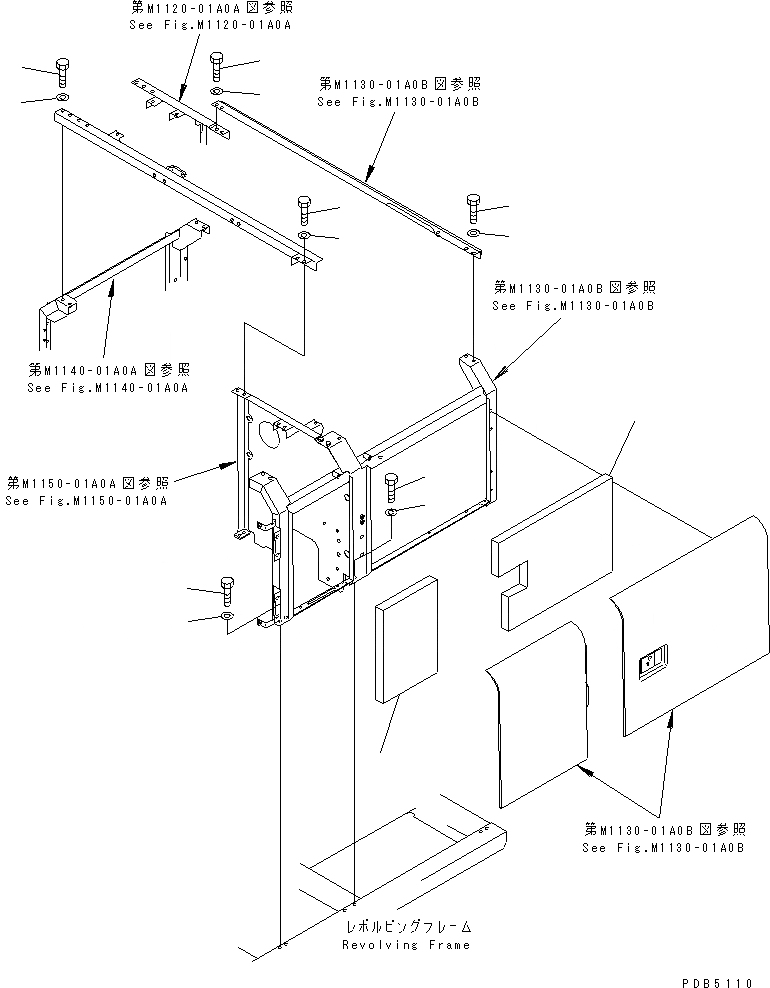 第M1120-01A0A図参照
See Fig.M1120-01A0A

第M1130-01A0B図参照
See Fig.M1130-01A0B

第M1130-01A0B図参照
See Fig.M1130-01A0B

第M1140-01A0A図参照
See Fig.M1140-01A0A

第M1150-01A0A図参照
See Fig.M1150-01A0A

第M1130-01A0B図参照
See Fig.M1130-01A0B

レボルビングフレーム
Revolving Frame

PDB5110