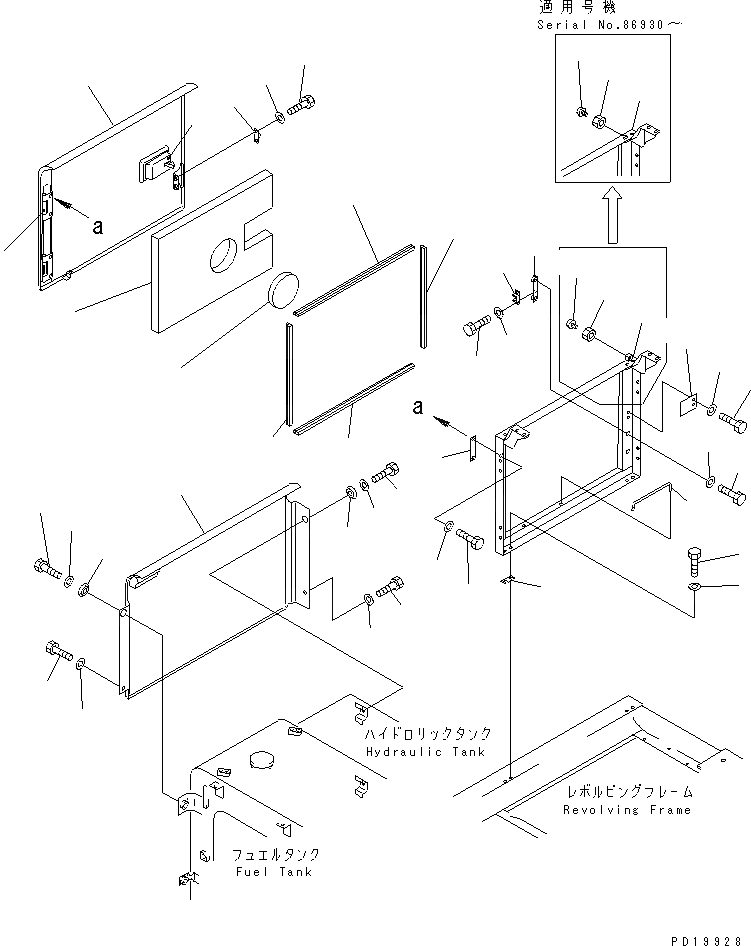 適用号機
Serial No.86930～

a

a

ハイドロリックタンク
Hydraulic Tank

レボルビングフレーム
Revolving Frame

フュエルタンク
Fuel Tank

PD19928