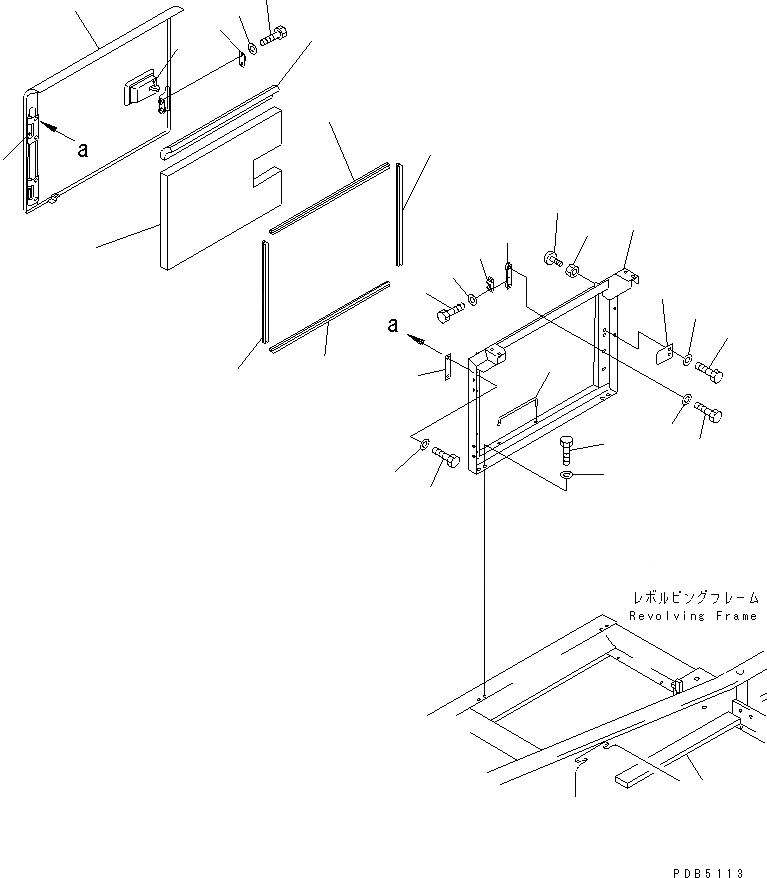 a

a

レボルビングフレーム
Revolving Frame

PDB5113