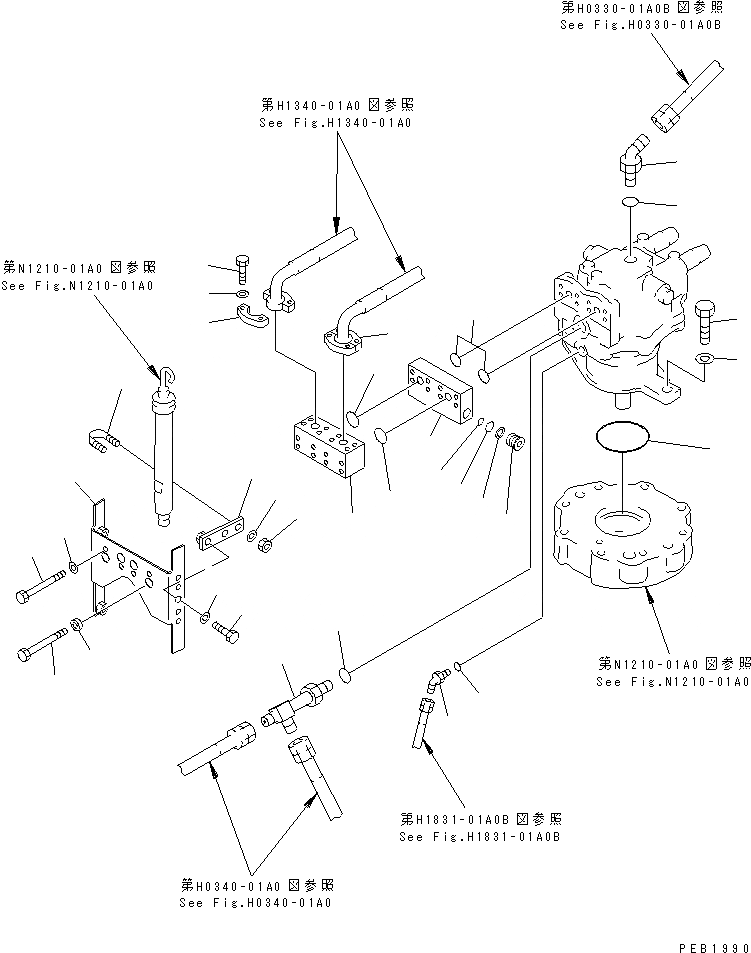 第H0330-01A0B 図参照
See Fig.H0330-01A0B

第H1340-01A0 図参照
See Fig.H1340-01A0

第N1210-01A0 図参照
See Fig.N1210-01A0

第N1210-01A0 図参照
See Fig.N1210-01A0

第H1831-01A0B 図参照
See Fig.H1831-01A0B

第H0340-01A0 図参照
See Fig.H0340-01A0

PEB1990