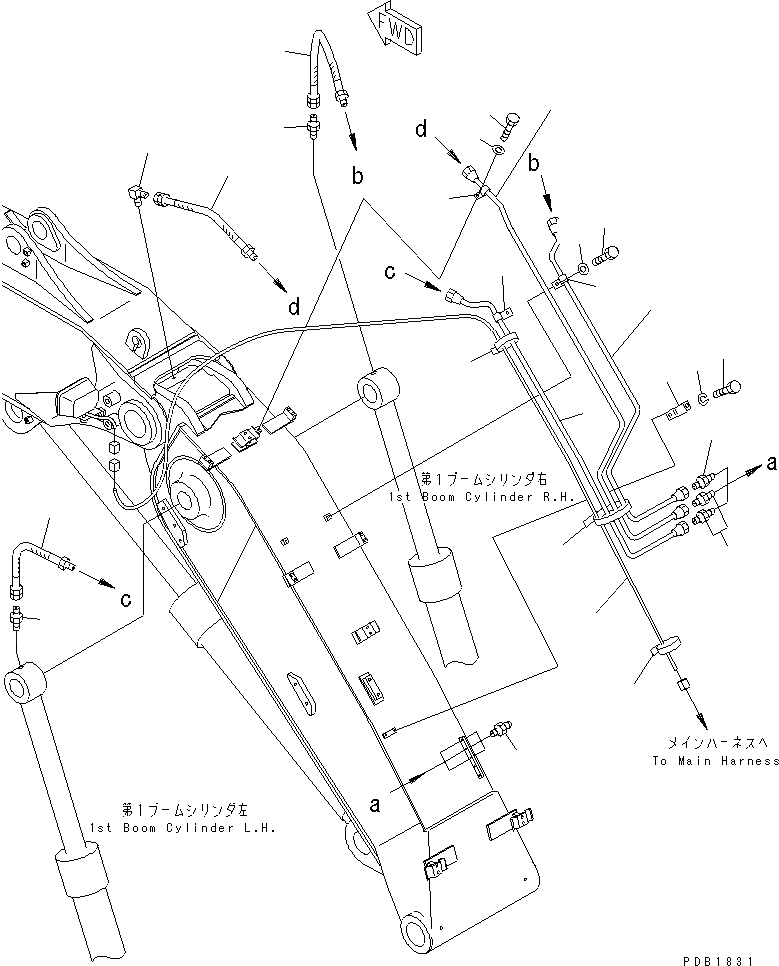 FWD

b

d

b

d

c

第1ブームシリンダ右
1st Boom Cylinder R.H.

a

c

メインハーネスへ
To Main Harness

a

第1ブームシリンダ左
1st Boom Cylinder L.H.

PDB1831