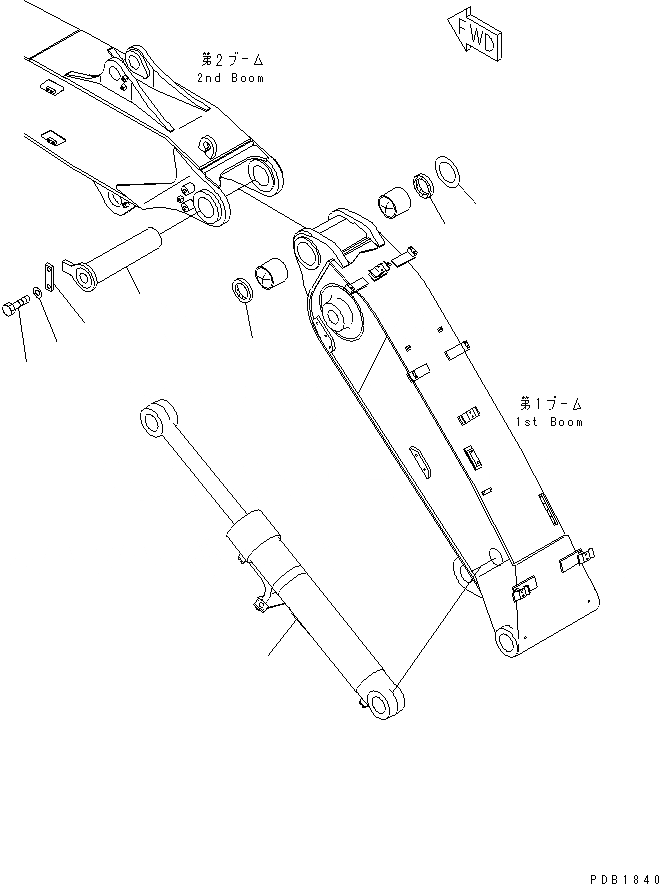 FWD

第2ブーム
2nd Boom

第1ブーム
1st Boom

PDB1840