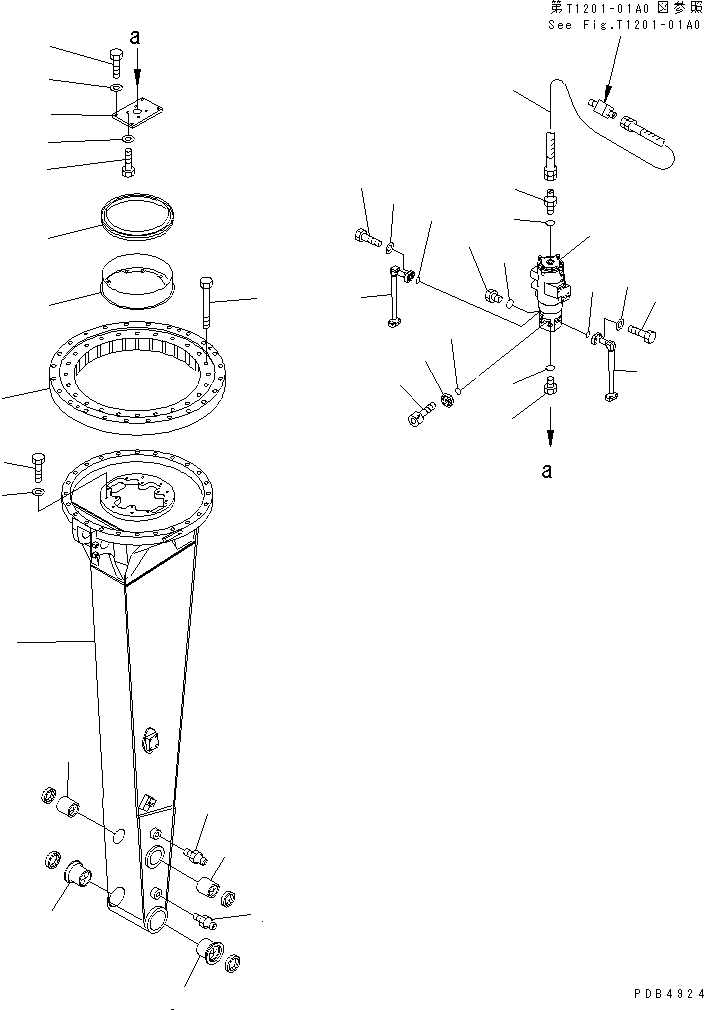 第T1201-01A0図参照
See Fig.T1201-01A0

a

a

PDB4924