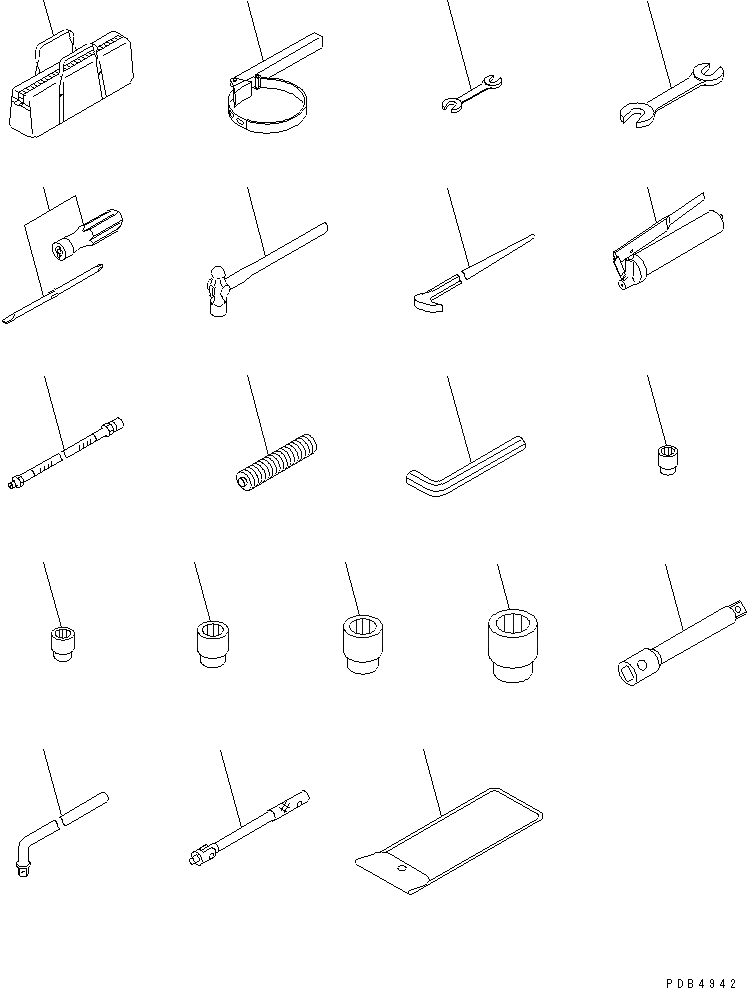 PDB4942