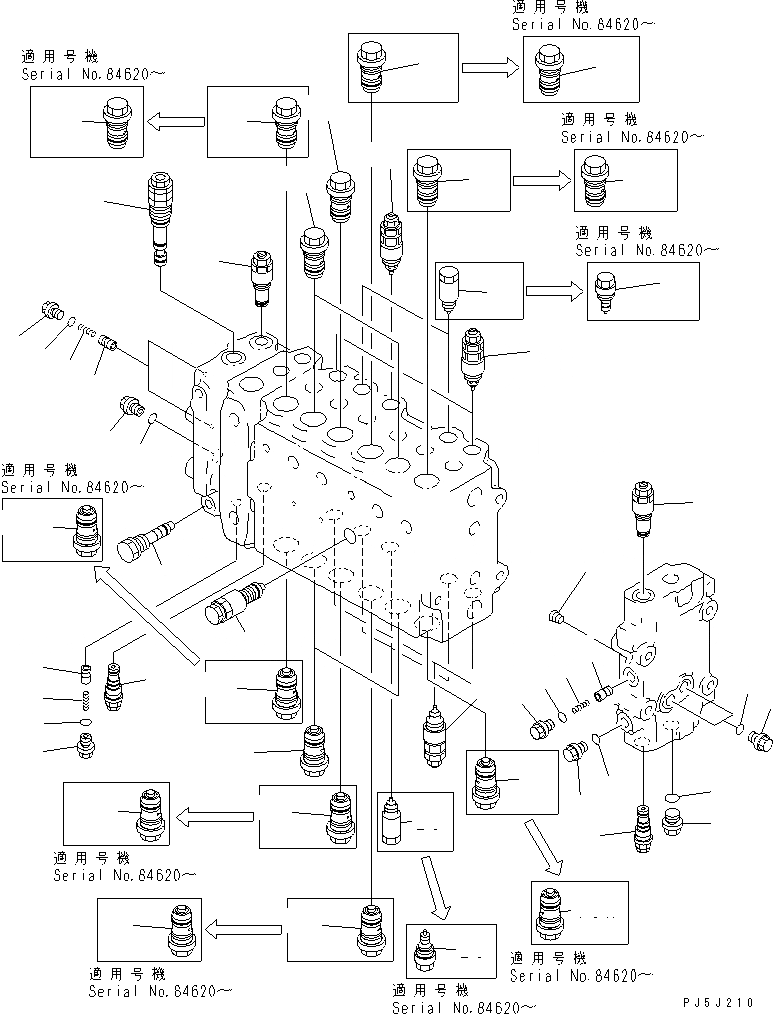 適用号機
Serial No.84620～

適用号機
Serial No.84620～

適用号機
Serial No.84620～

適用号機
Serial No.84620～

適用号機
Serial No.84620～

適用号機
Serial No.84620～

適用号機
Serial No.84620～

適用号機
Serial No.84620～

適用号機
Serial No.84620～

PJ5J210