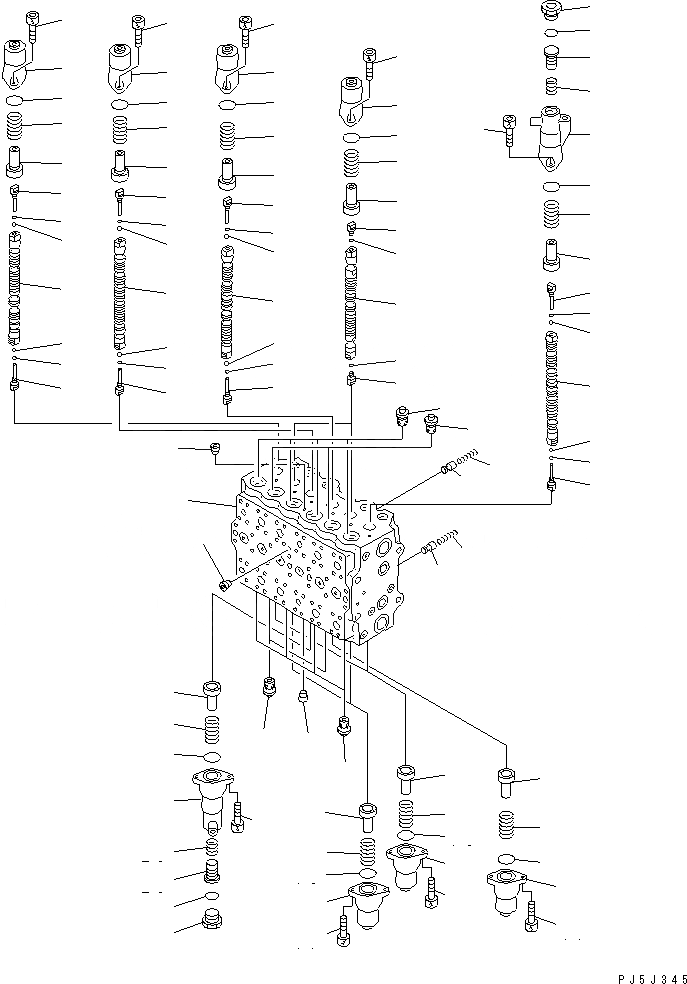 PJ5J345