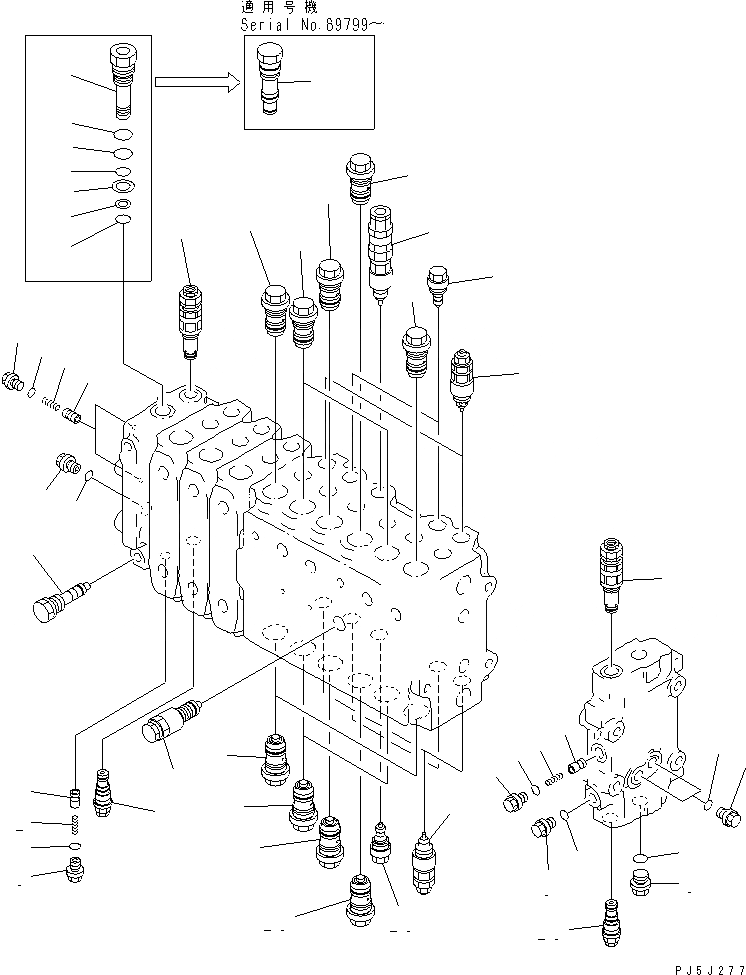 適用号機
Serial No.69799~

PJ5J277