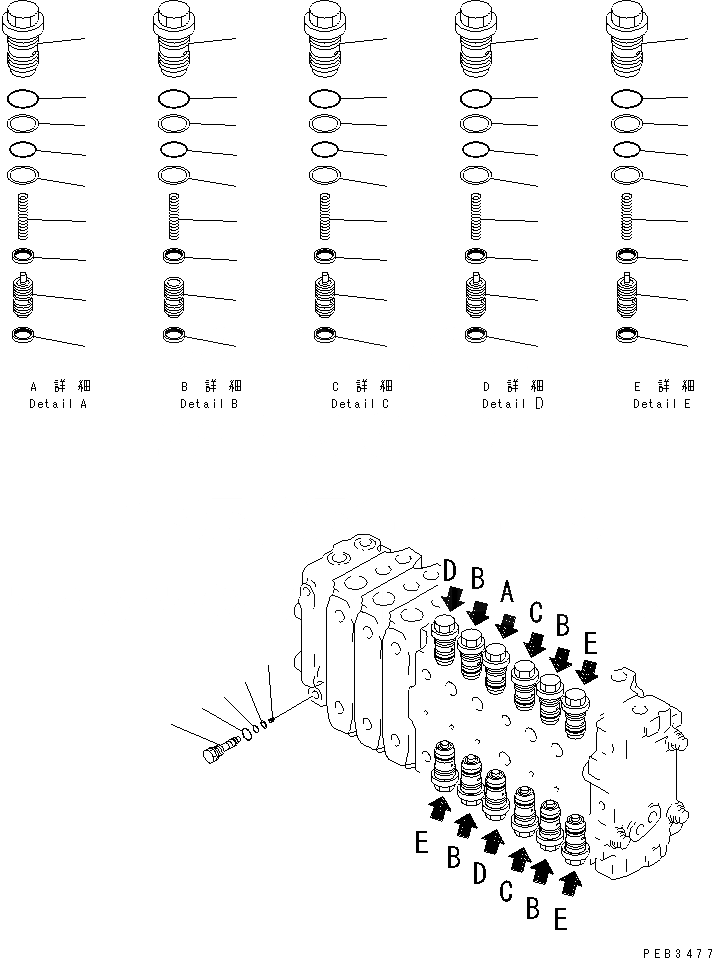 A 詳 細
Detail A

B 詳 細
Detail B

C 詳 細
Detail C

D 詳 細
Detail D

E 詳 細
Detail E

D B A C B E

E B D C B E

PEB3477