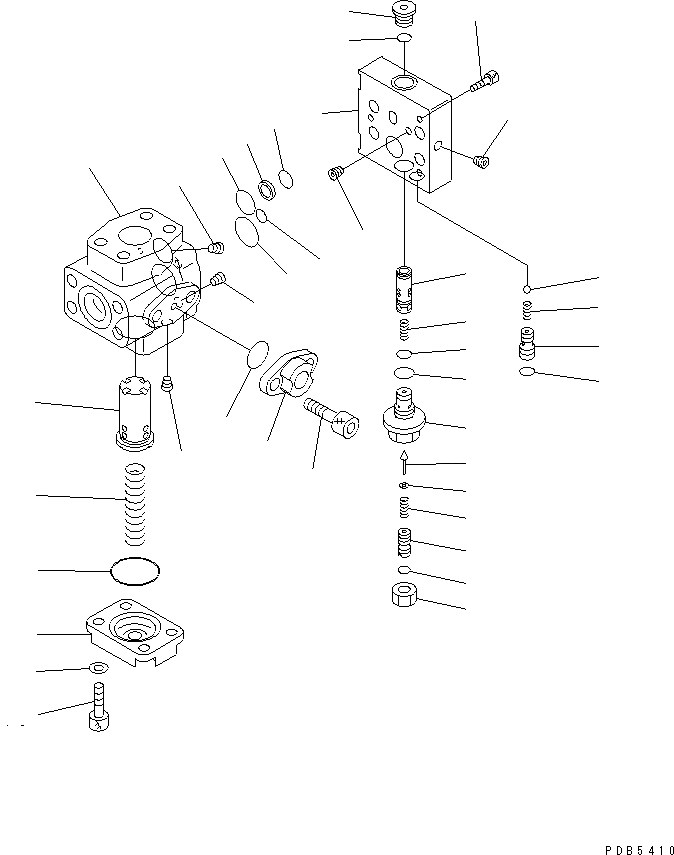 PDB5410