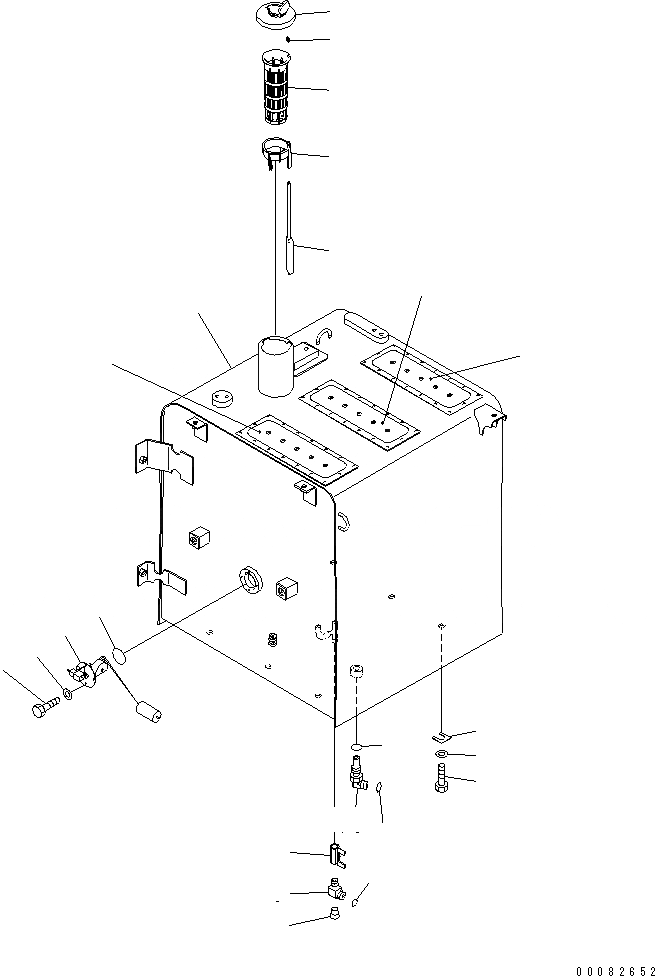 00082652