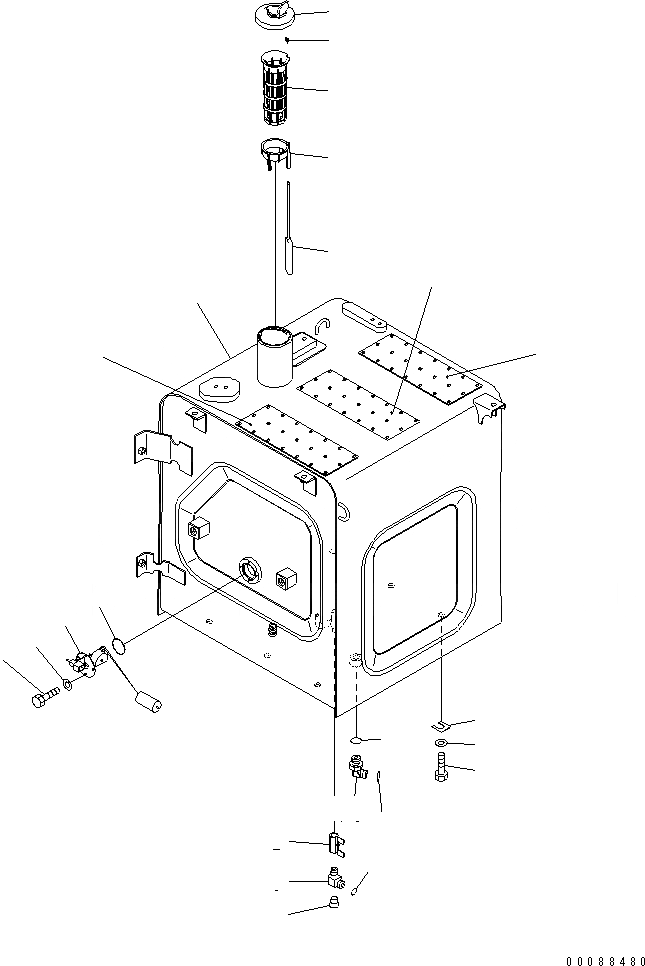 00088480