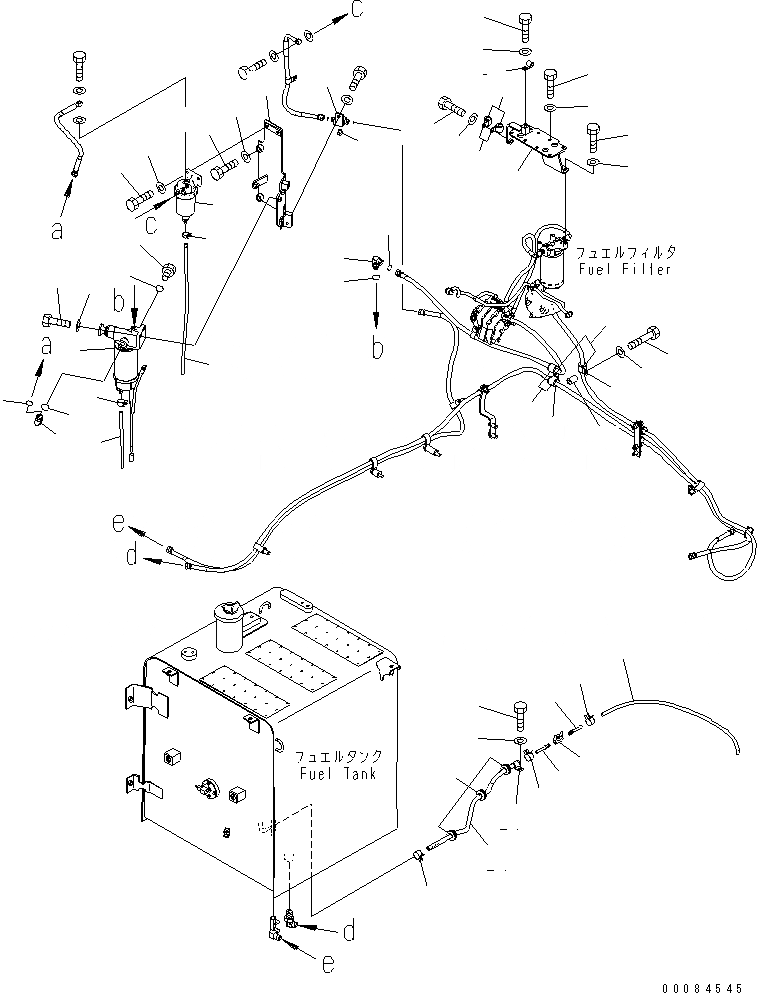 c
a
c
b
a
フュエルフィルタ
Fuel Filter
b
e
d
フュエルタンク
Fuel Tank
d
e
00084545