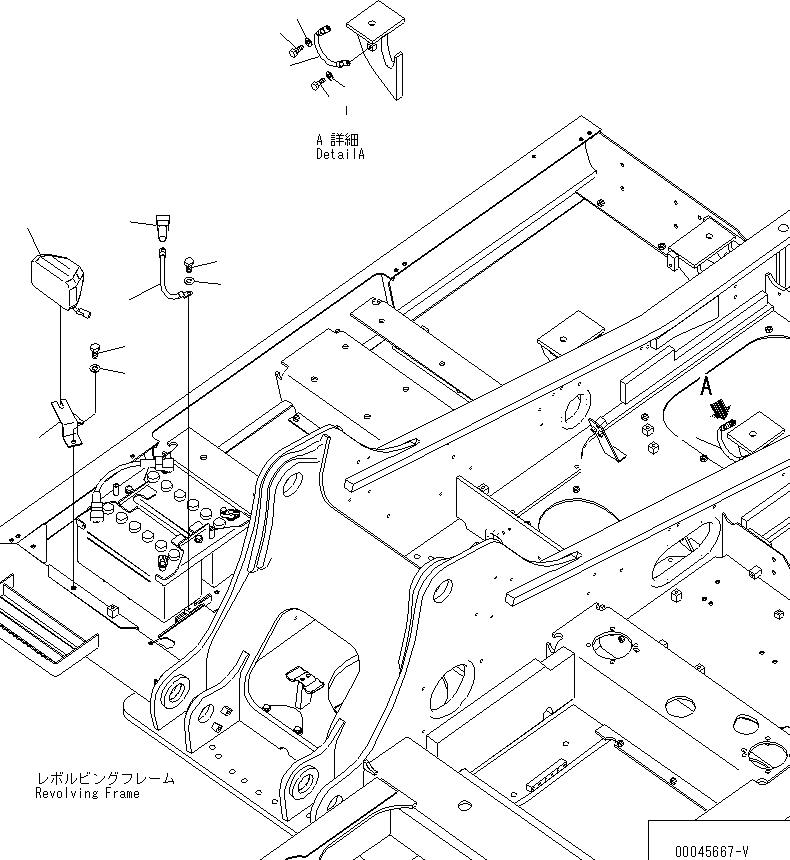 A 詳細
DetailA

A

レボルビングフレーム
Revolving Frame

00045667-V