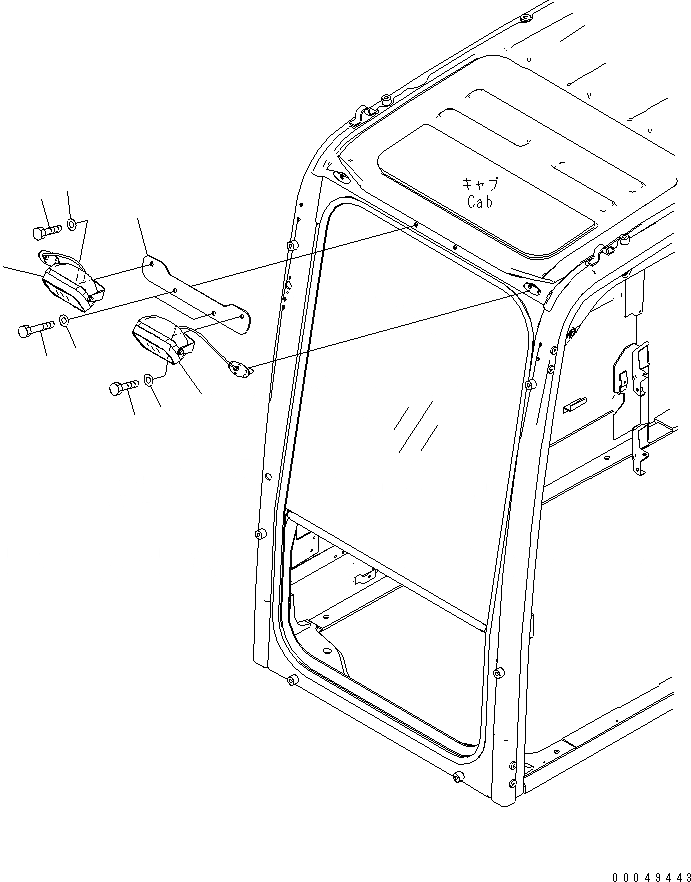 キャブ
Cab

00049443