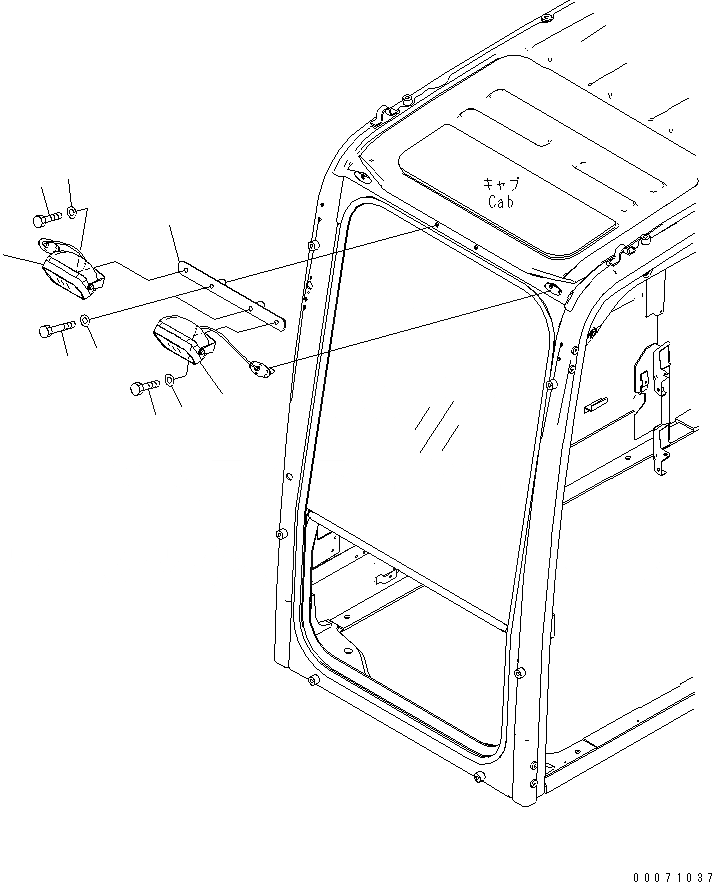 キャブ
Cab

00071037