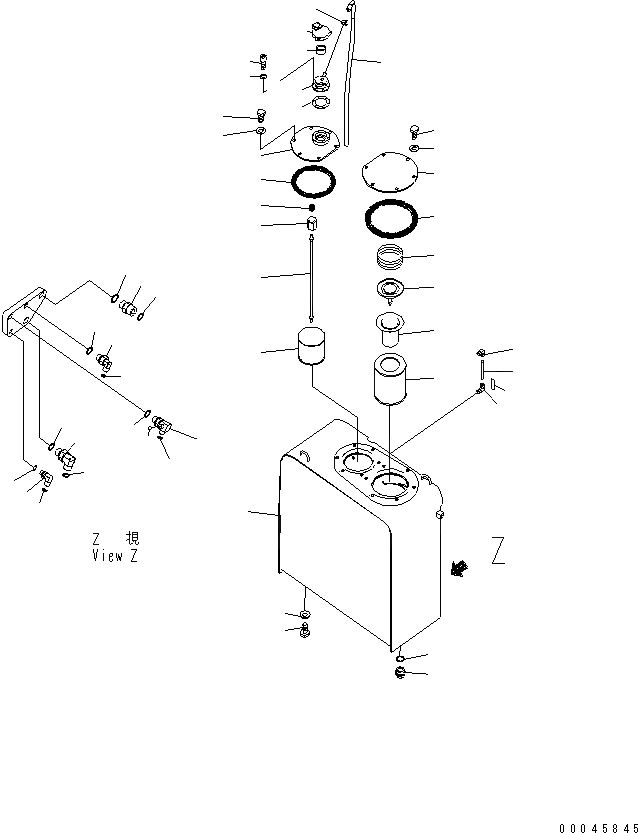 Z 視
View Z

Z

00045845