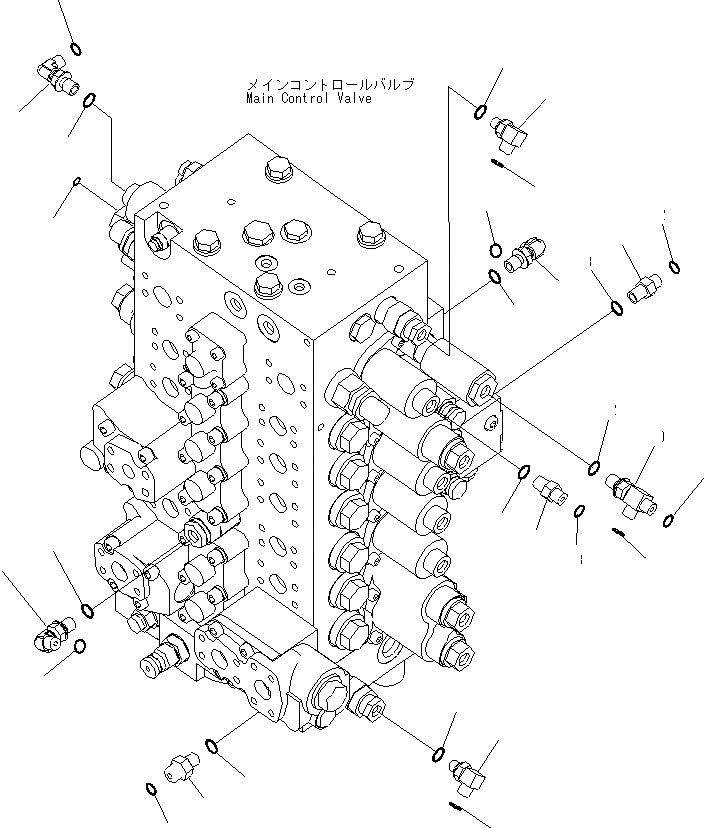 メインコントロールバルブ
Main Control Valve