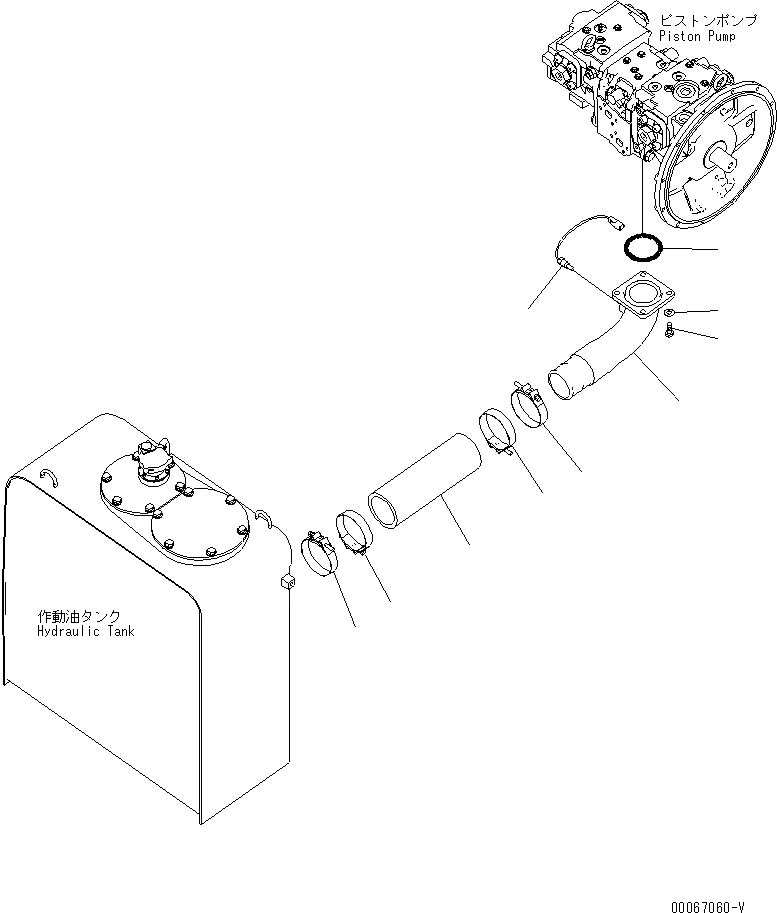 ピストンポンプ
Piston Pump

作動油タンク
Hydraulic Tank

00067060-V