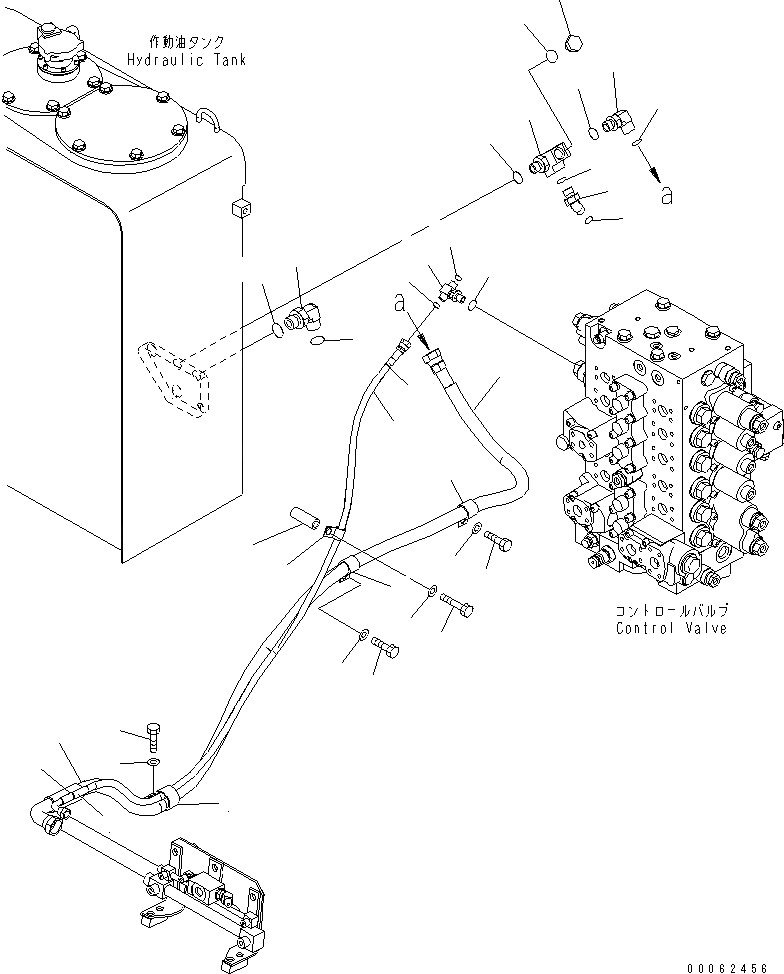 作動油タンク
Hydraulic Tank

a

a

コントロールバルブ
Control Valve

00062456