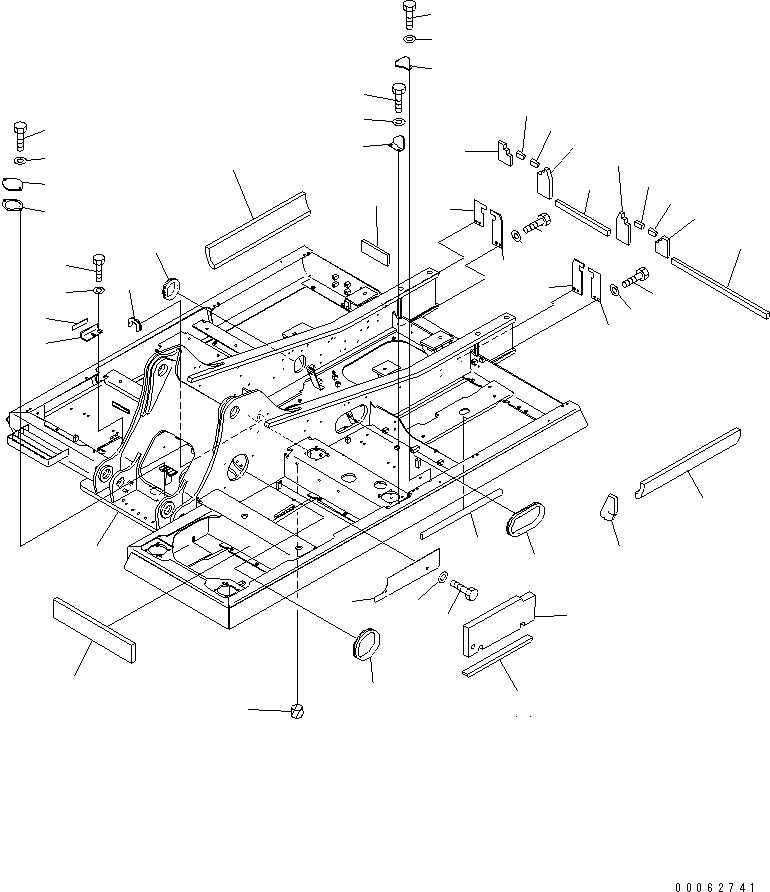 00062741