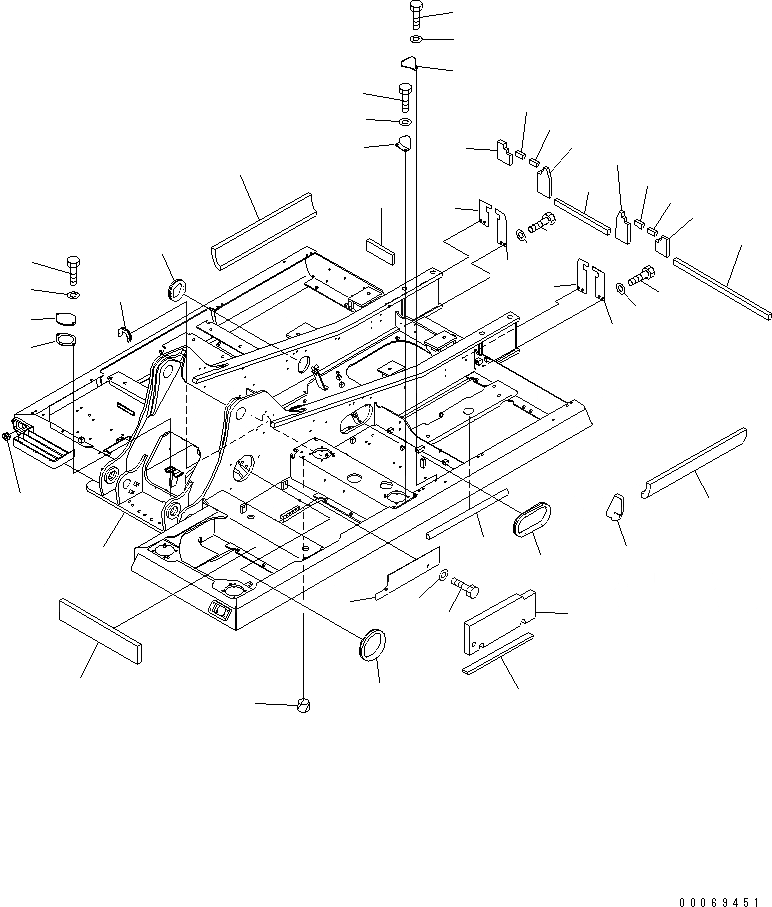 00069451