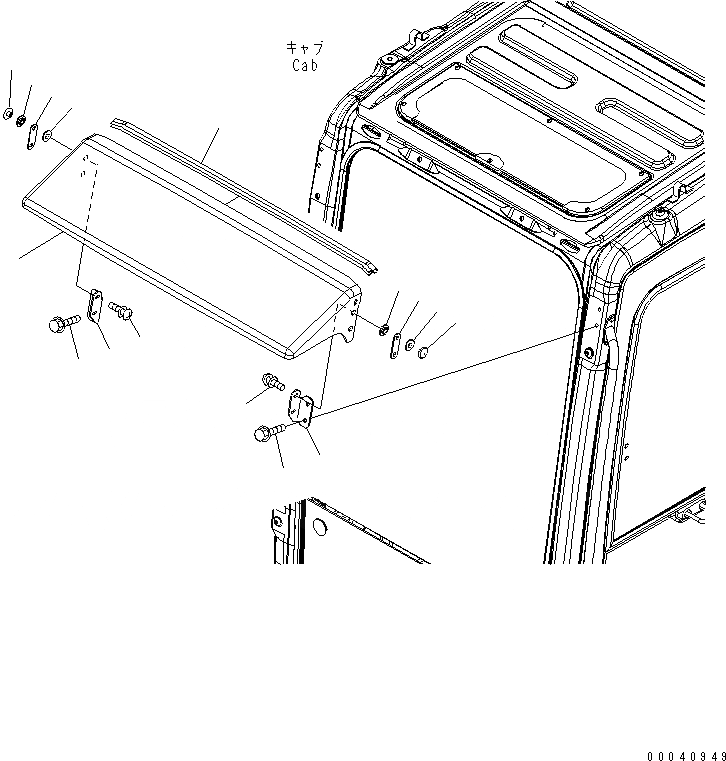 キャブ
Cab

00040949