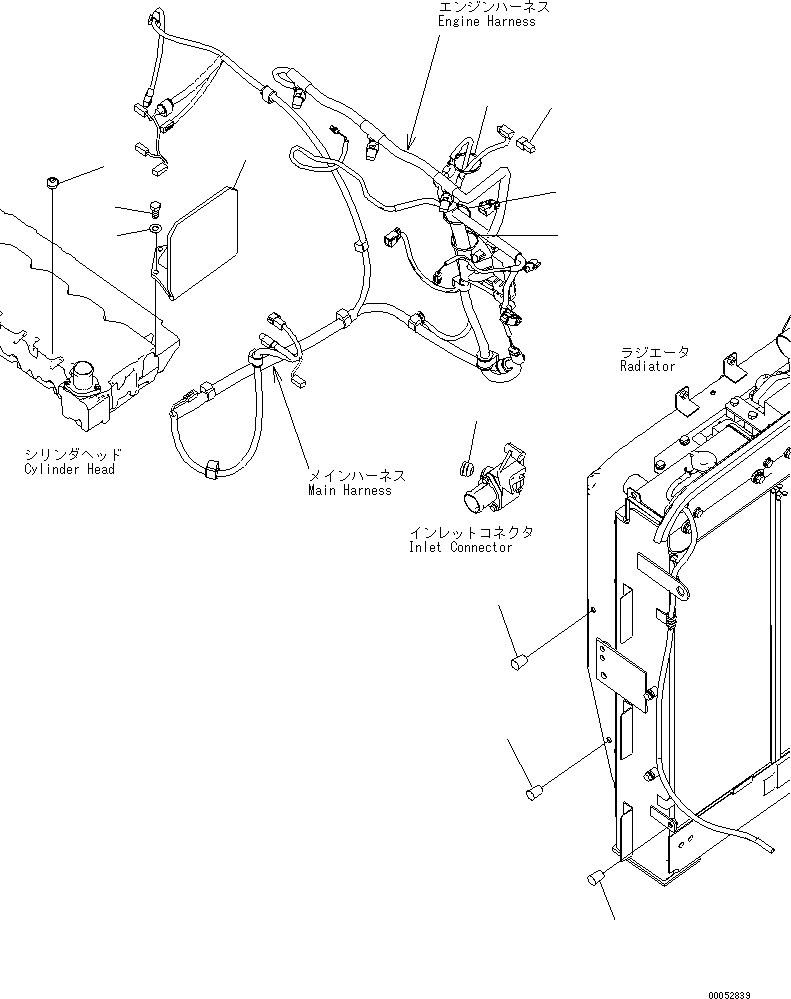 エンジンハーネス
Engine Harness

ラジエータ
Radiator

シリンダヘッド
Cylinder Head

メインハーネス
Main Harness

インレットコネクタ
Inlet Connector

00052839