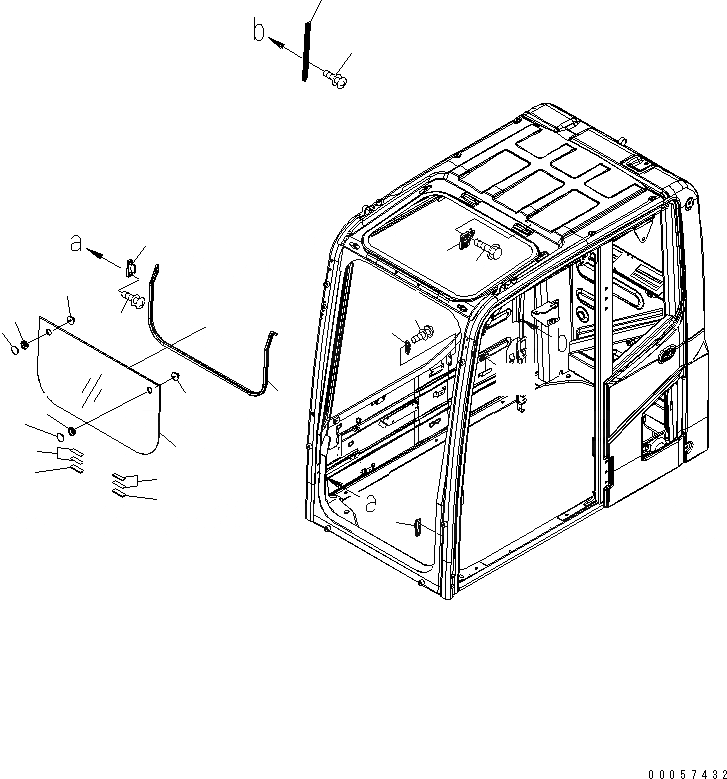 b
a
b
a
00057432