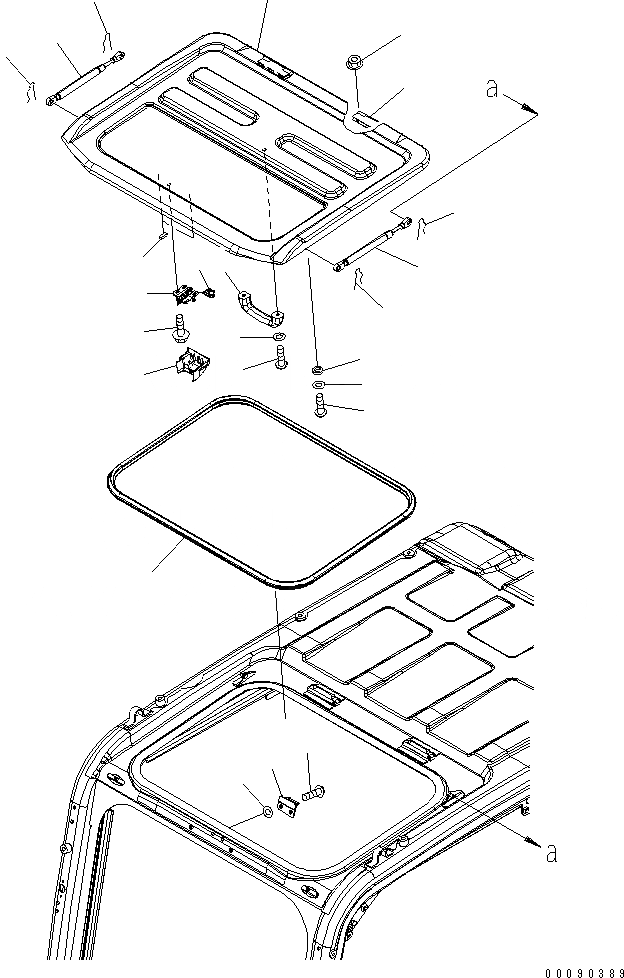 a

a

00090389