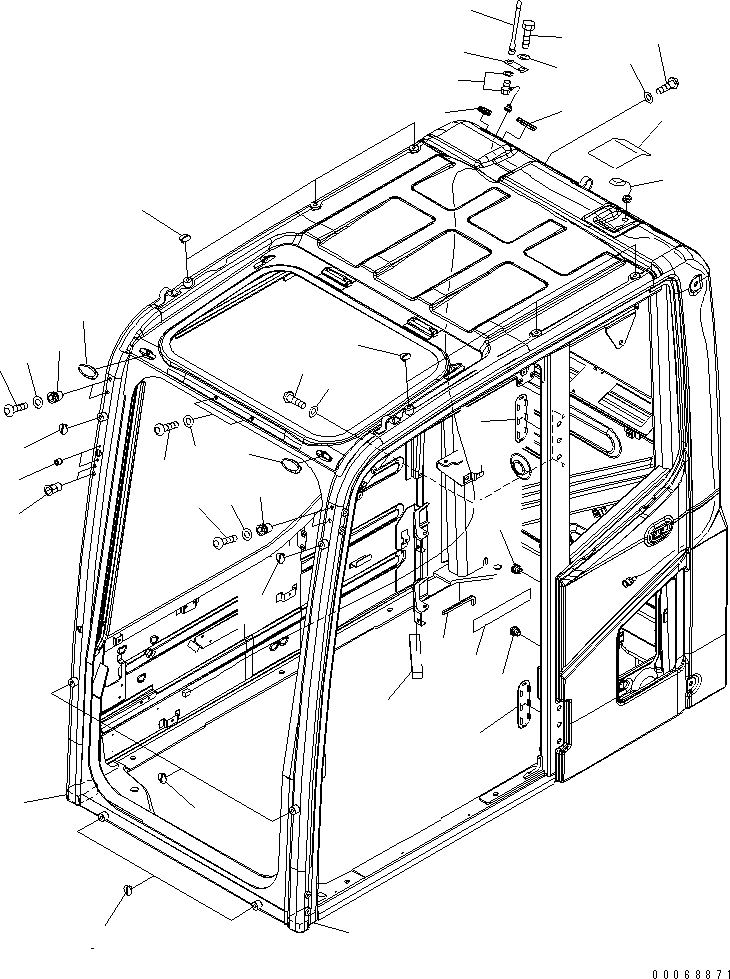 00068871