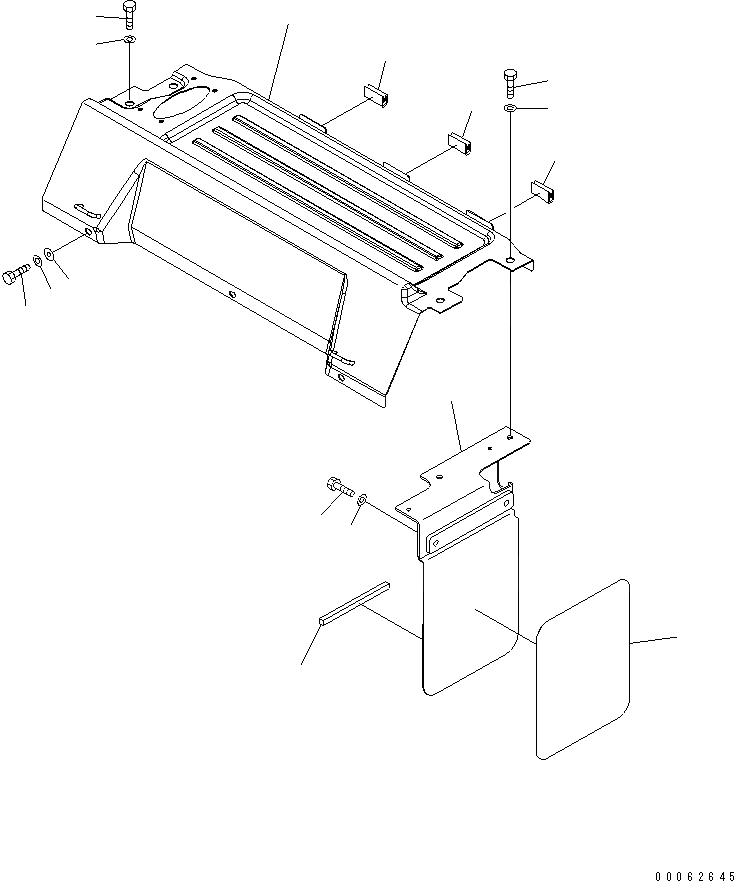 00062645