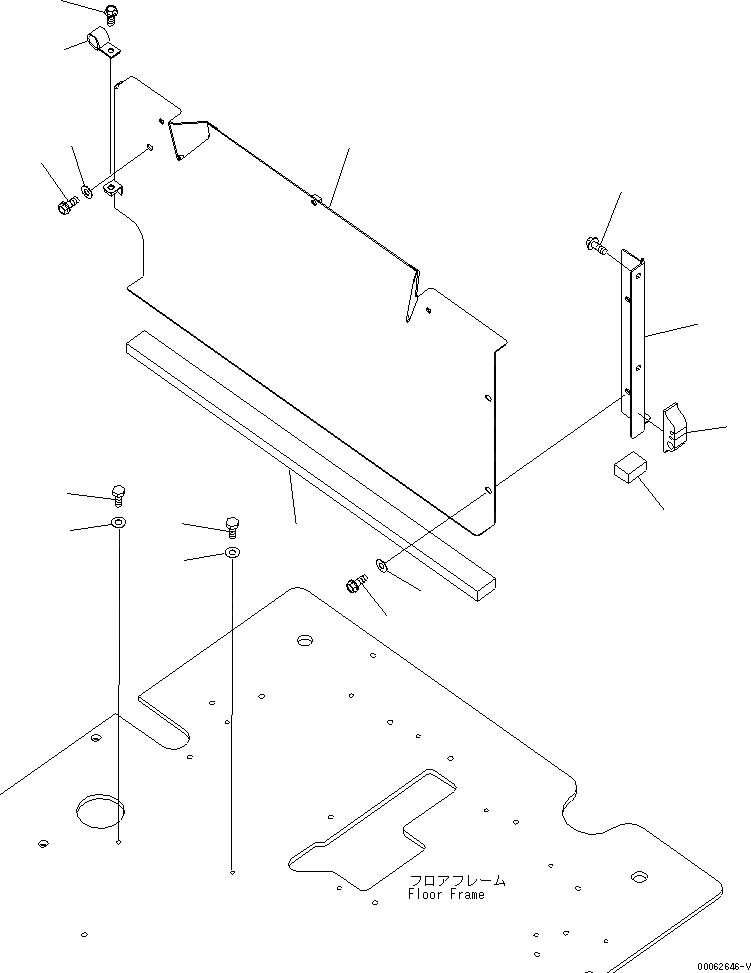 フロアフレーム
Floor Frame

00062646-V