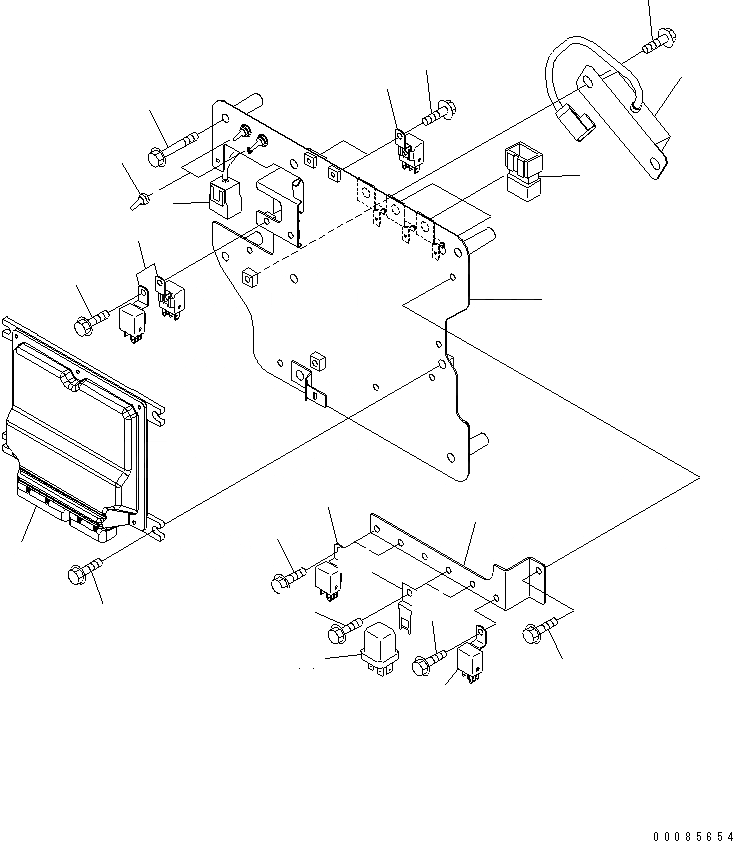 00085654